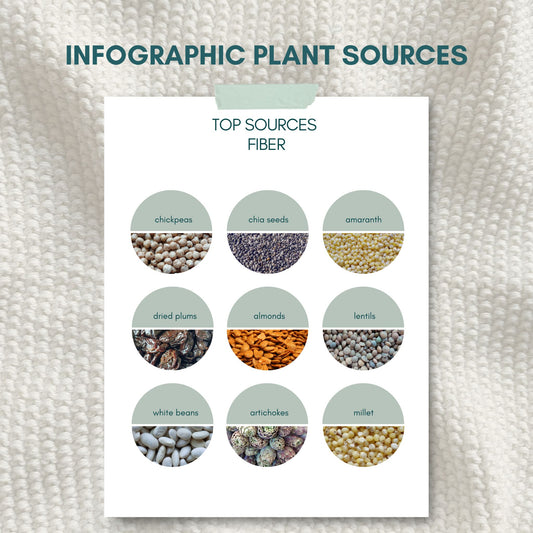 INFOGRAPHIC PLANT SOURCES

TOP SOURCES
FIBER

chickpeas

chia seeds

amaranth

dried plums

almonds

lentils

white beans

artichokes

millet